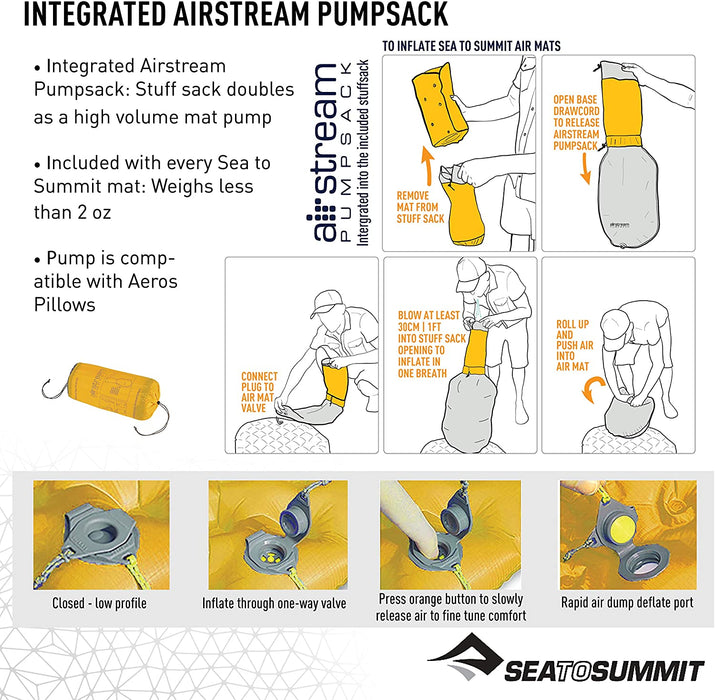 INTEGRATED AIRSTREAM PUMPSACK

• Integrated Airstream Pumpsack: Stuff sack doubles as a high volume mat pump

• Included with every Sea to Summit mat: Weighs less than 2 oz

• Pump is compatible with Aeros Pillows

airstream PUMPSACK
Intergrated into the included stuffsack

TO INFLATE SEA TO SUMMIT AIR MATS

REMOVE MAT FROM STUFF SACK

OPEN BASE DRAWCORD TO RELEASE AIRSTREAM PUMPSACK

CONNECT PLUG TO AIR MAT VALVE

BLOW AT LEAST 30CM | 1FT INTO STUFF SACK OPENING TO INFLATE IN ONE BREATH

ROLL UP AND PUSH AIR INTO AIR MAT

Closed - low profile

Inflate through one-way valve

Press orange button to slowly release air to fine tune comfort

Rapid air dump deflate port

SEATOSUMMIT