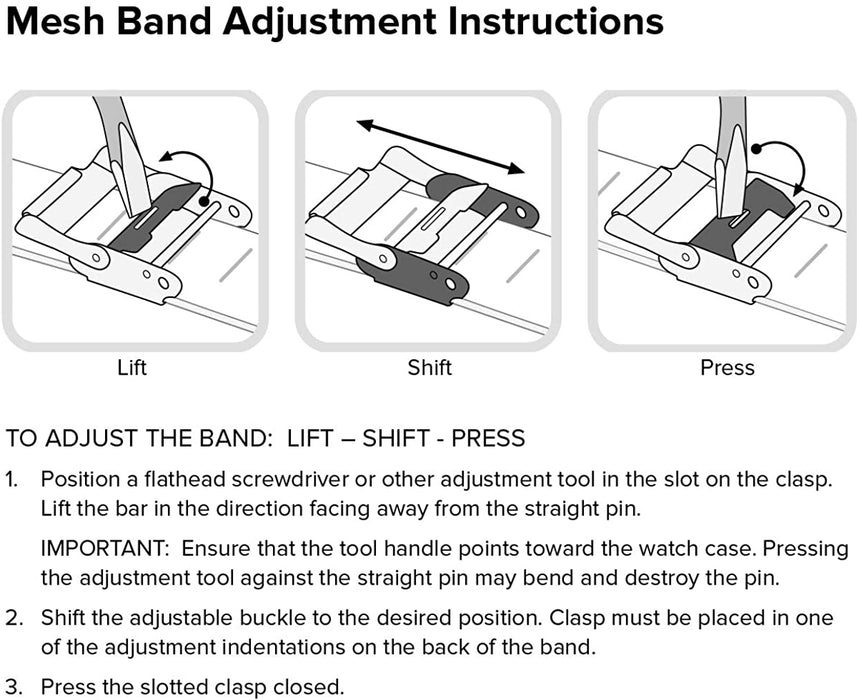 Mesh Band Adjustment Instructions

Lift

Shift

Press

TO ADJUST THE BAND: LIFT – SHIFT - PRESS

1. Position a flathead screwdriver or other adjustment tool in the slot on the clasp. Lift the bar in the direction facing away from the straight pin.

IMPORTANT: Ensure that the tool handle points toward the watch case. Pressing the adjustment tool against the straight pin may bend and destroy the pin.

2. Shift the adjustable buckle to the desired position. Clasp must be placed in one of the adjustment indentations on the back of the band.

3. Press the slotted clasp closed.