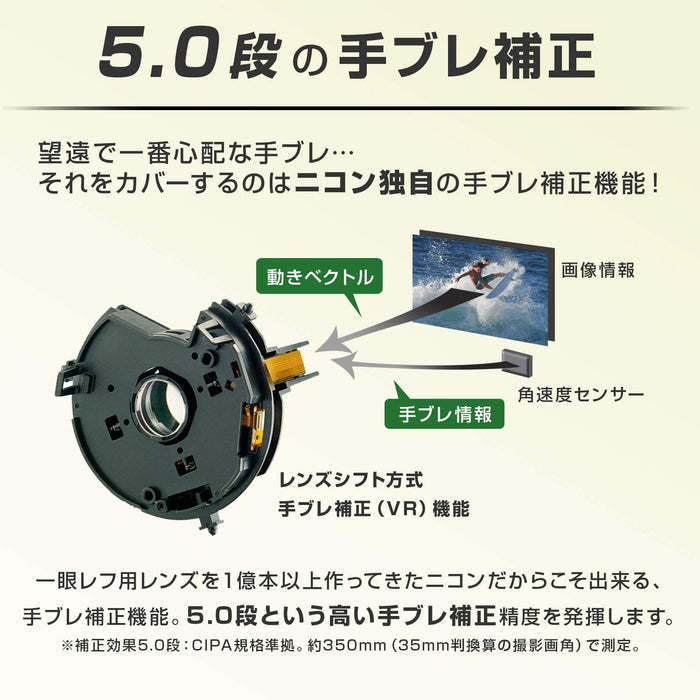 5.0段の手ブレ補正

望遠で一番心配な手ブレ…
それをカバーするのはニコン独自の手ブレ補正機能！

動きベクトル

画像情報

角速度センサー

手ブレ情報

レンズシフト方式
手ブレ補正（VR）機能

一眼レフ用レンズを1億本以上作ってきたニコンだからこそ出来る、手ブレ補正機能。5.0段という高い手ブレ補正精度を発揮します。
※補正効果5.0段：CIPA規格準拠。約350mm（35mm判換算の撮影画角）で測定。