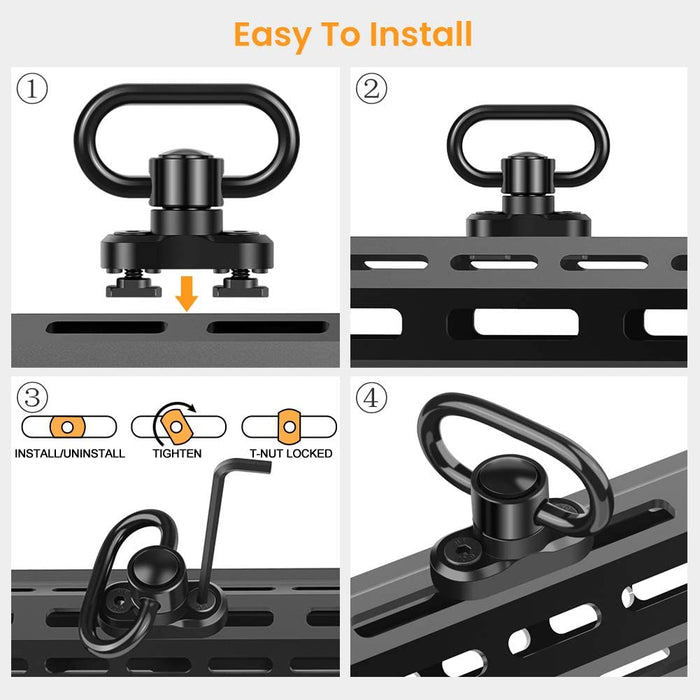 Easy To Install

①

②

③

INSTALL/UNINSTALL

TIGHTEN

T-NUT LOCKED

④