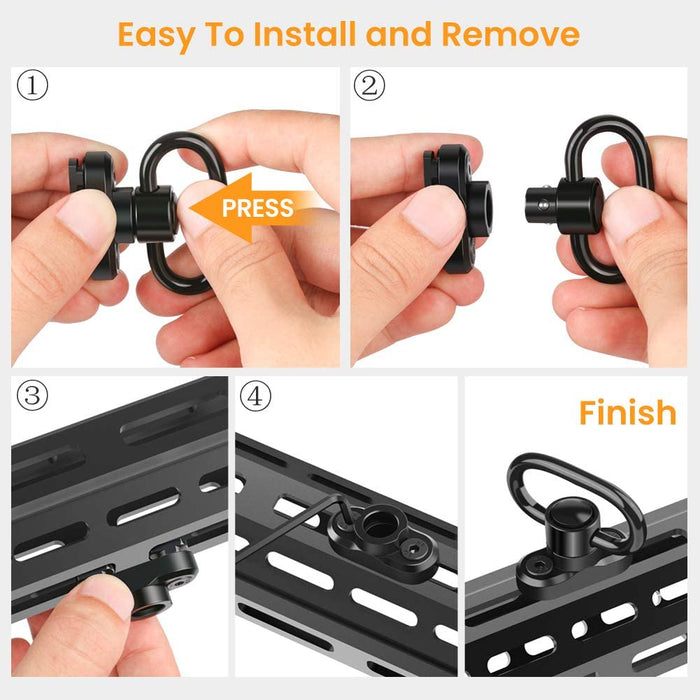 Easy To Install and Remove

①

PRESS

②

③

④

Finish