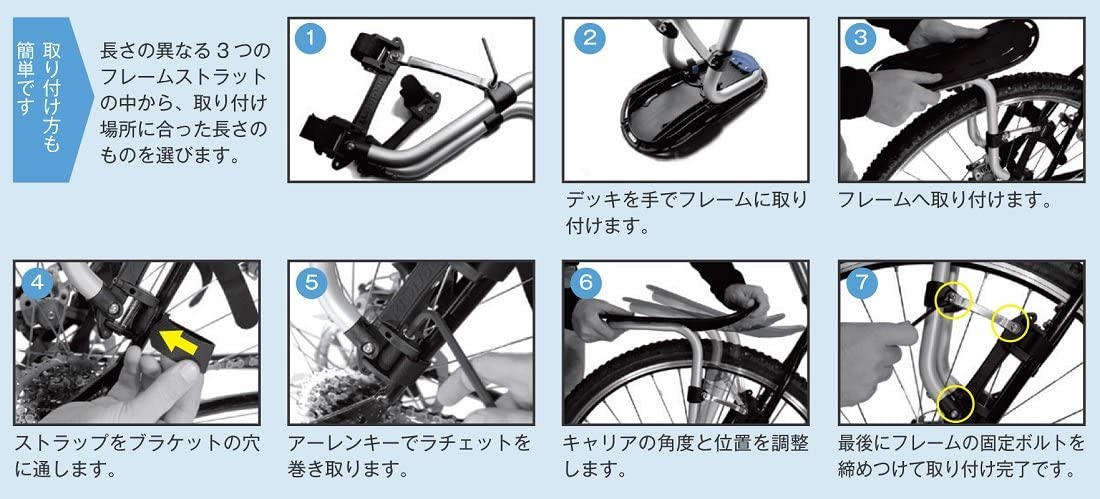 取り付け方も簡単です

長さの異なる３つのフレームストラットの中から、取り付け場所に合った長さのものを選びます。

1

2

デッキを手でフレームに取り付けます。

3

フレームへ取り付けます。

4

ストラップをブラケットの穴に通します。

5

アーレンキーでラチェットを巻き取ります。

6

キャリアの角度と位置を調整します。

7

最後にフレームの固定ボルトを締めつけて取り付け完了です。