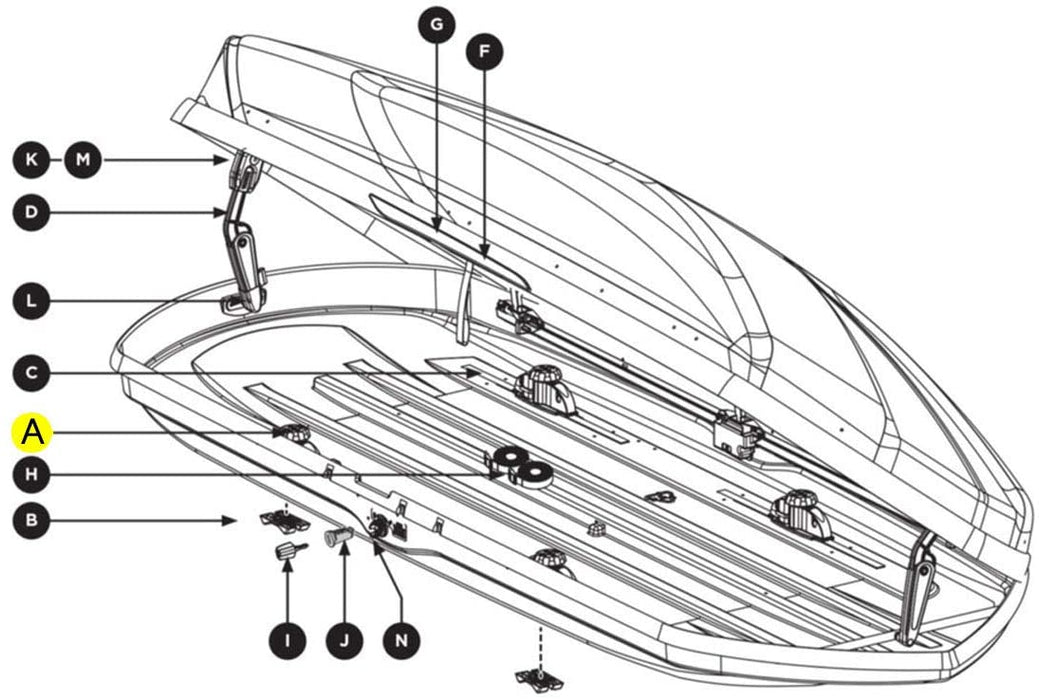 G
F
K
M
D
L
C
A
H
B
I
J
N