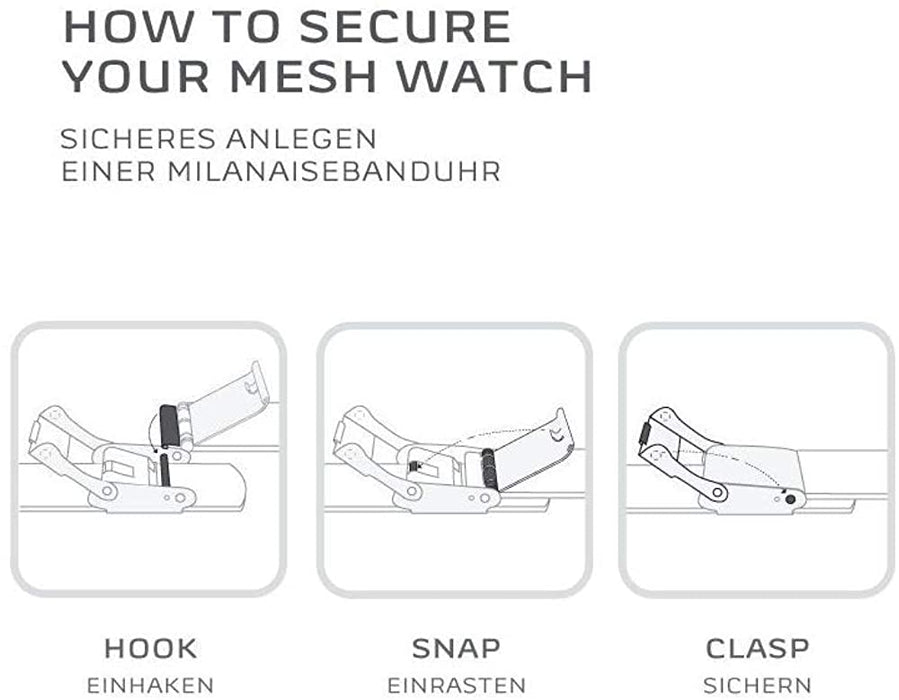 HOW TO SECURE YOUR MESH WATCH

SICHERES ANLEGEN EINER MILANAISEBANDUHR

HOOK
EINHAKEN

SNAP
EINRASTEN

CLASP
SICHERN